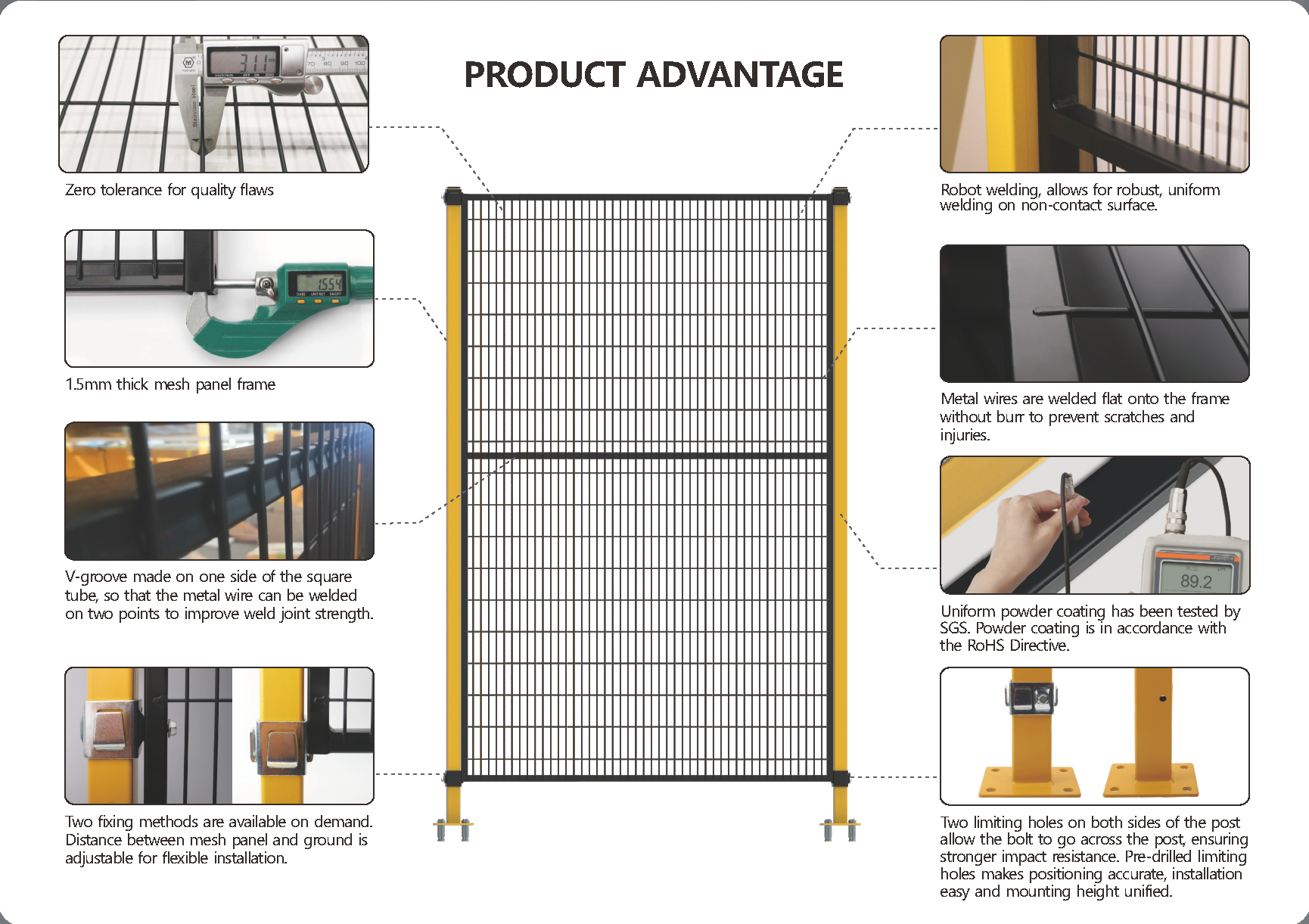 PRODUCT ADVANTAGE

3.11

Zero tolerance for quality flaws

1.554

1.5mm thick mesh panel frame

V-groove made on one side of the square tube, so that the metal wire can be welded on two points to improve weld joint strength.

Two fixing methods are available on demand. Distance between mesh panel and ground is adjustable for flexible installation.

Robot welding, allows for robust, uniform welding on non-contact surface.

Metal wires are welded flat onto the frame without burr to prevent scratches and injuries.

89.2

Uniform powder coating has been tested by SGS. Powder coating is in accordance with the RoHS Directive.

Two limiting holes on both sides of the post allow the bolt to go across the post, ensuring stronger impact resistance. Pre-drilled limiting holes makes positioning accurate, installation easy and mounting height unified.